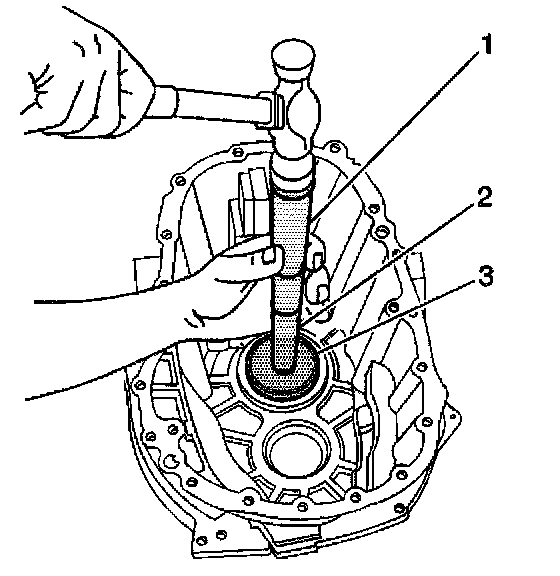 1
2
3