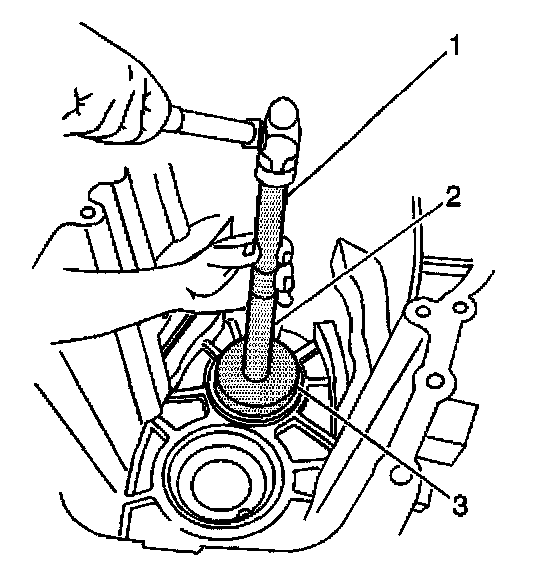 1
2
3