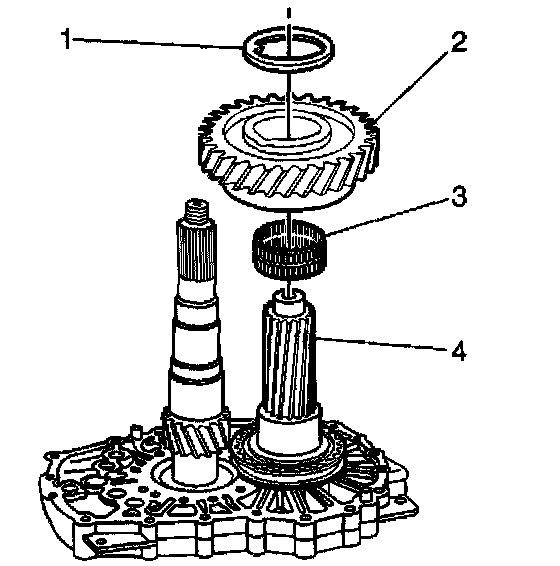 1
2
3
4