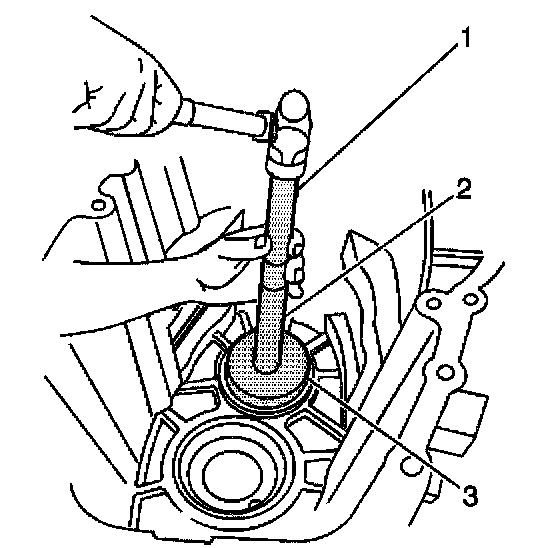 1
2
3