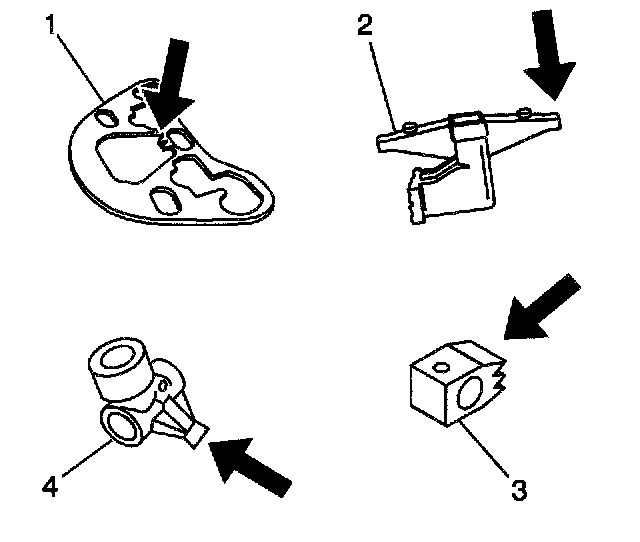 1
2
4
3