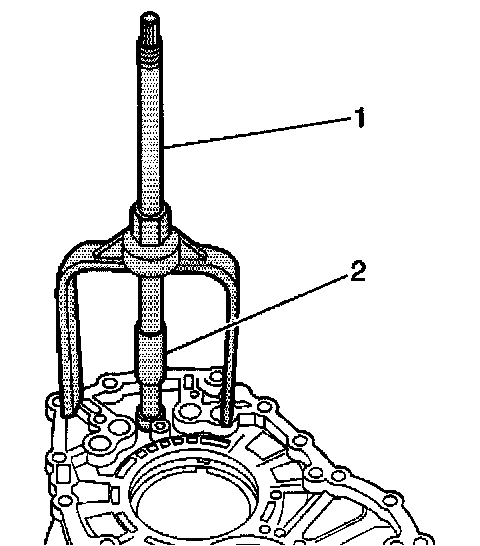 1

2