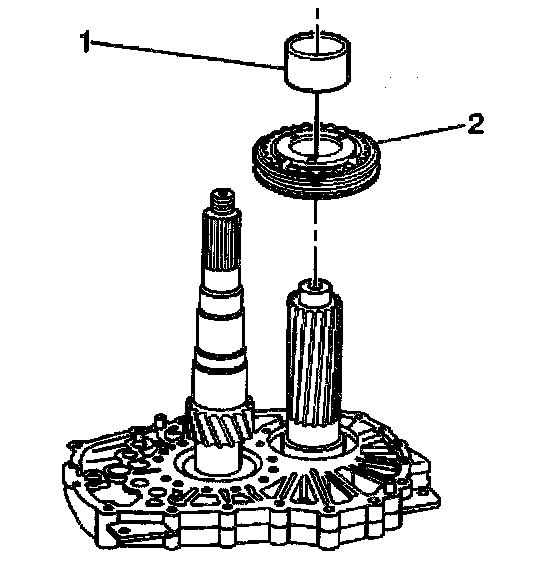 1

2