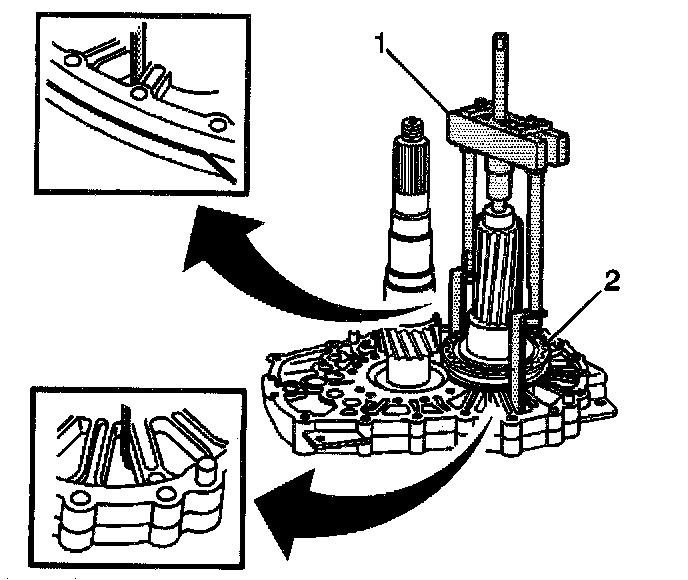 1

2