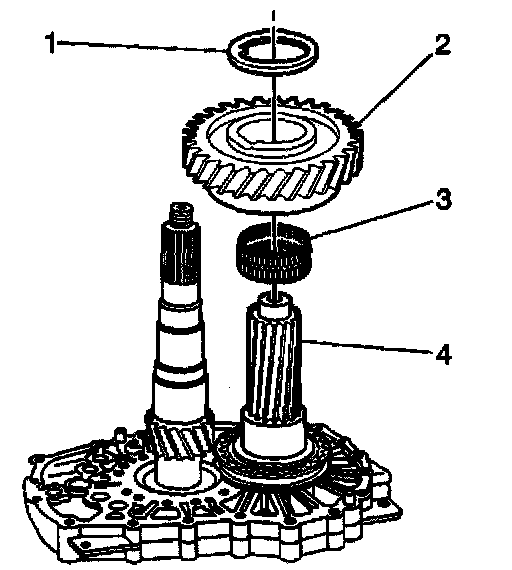 1
2
3
4