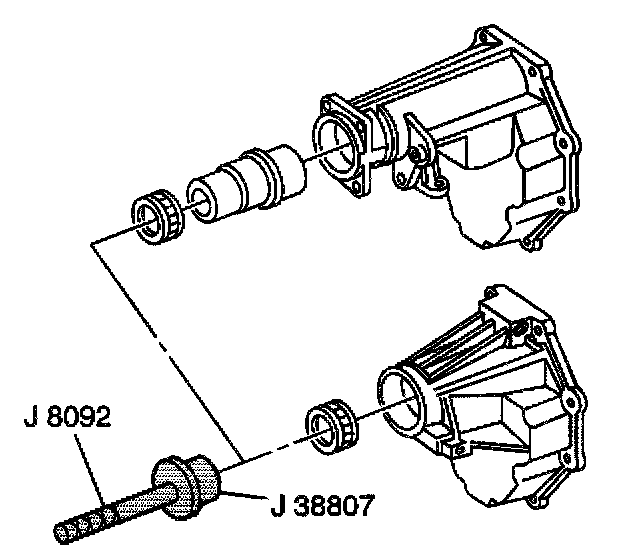 J 8092

J 38807