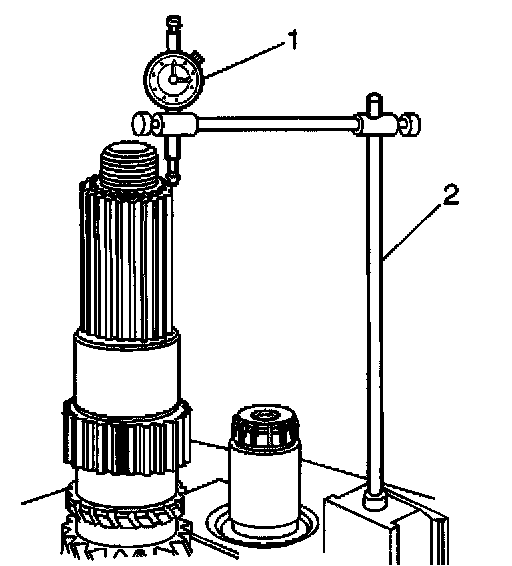 1
2