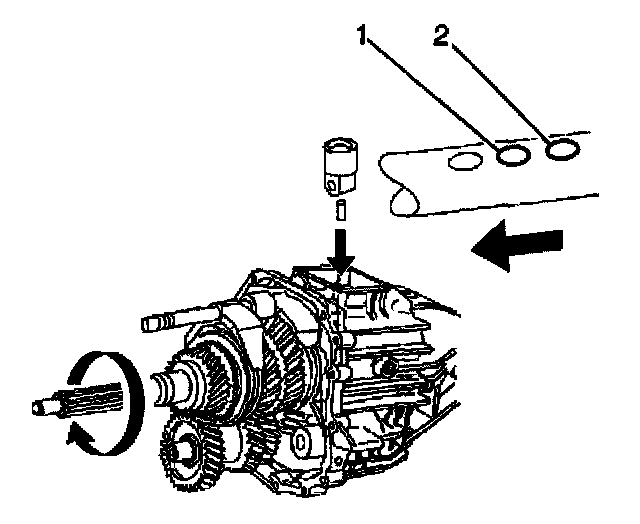 1
2