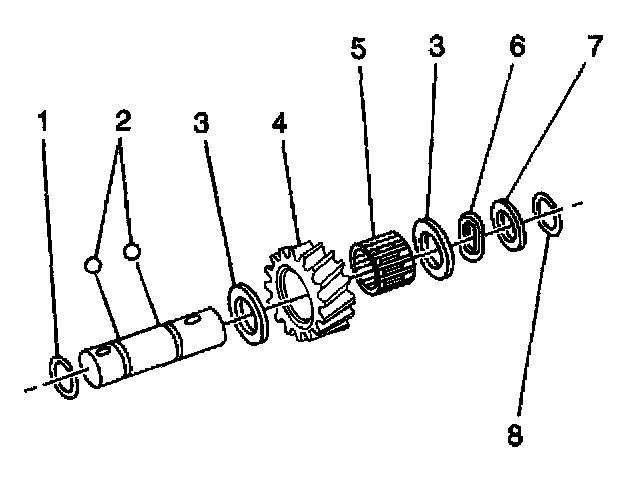 1
2
3
4
5
3
6
7
8