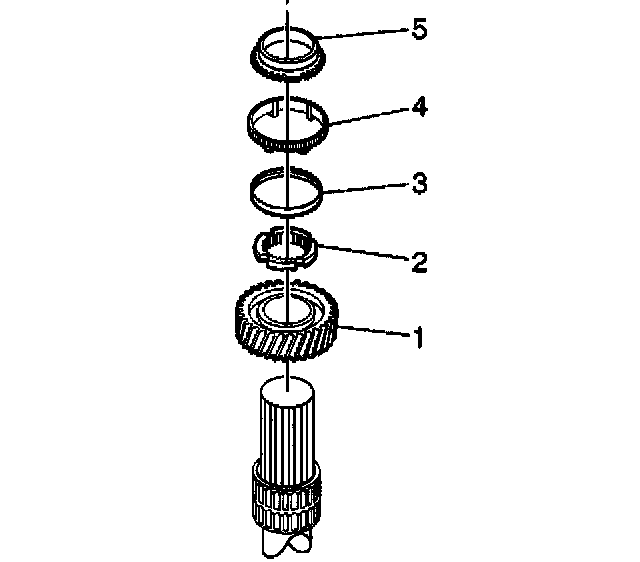 5
4
3
2
1