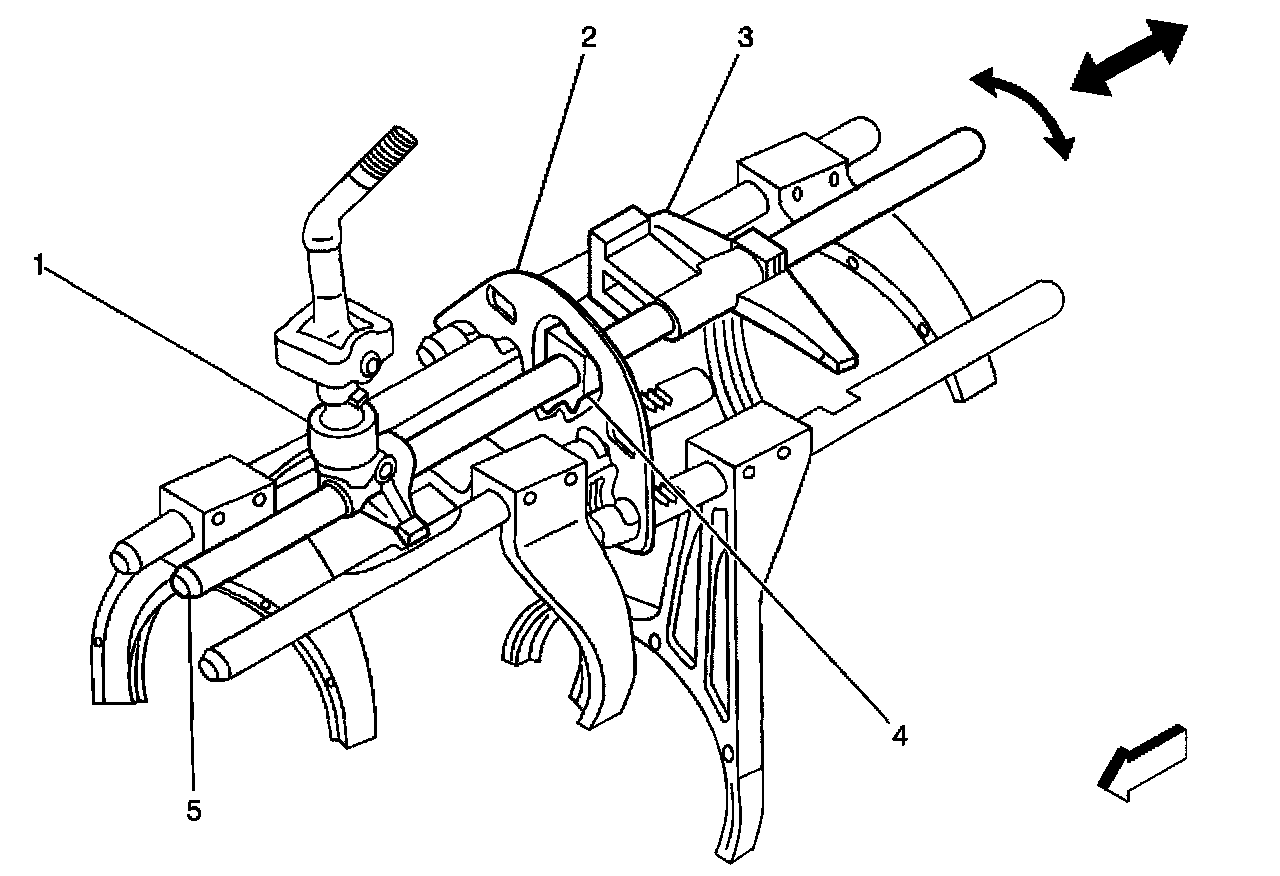 2
3
1
4
5