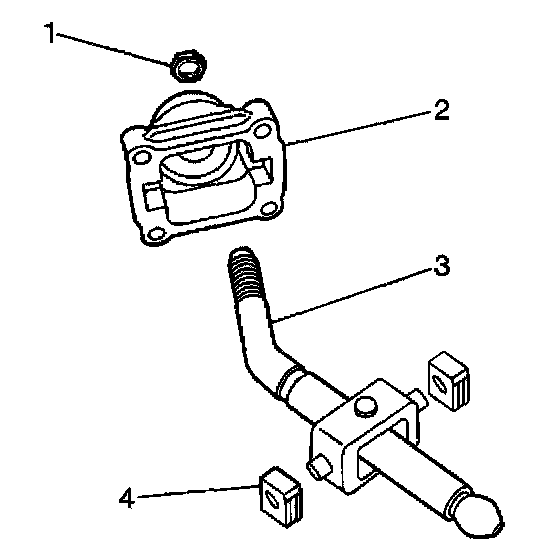 1
2
3
4