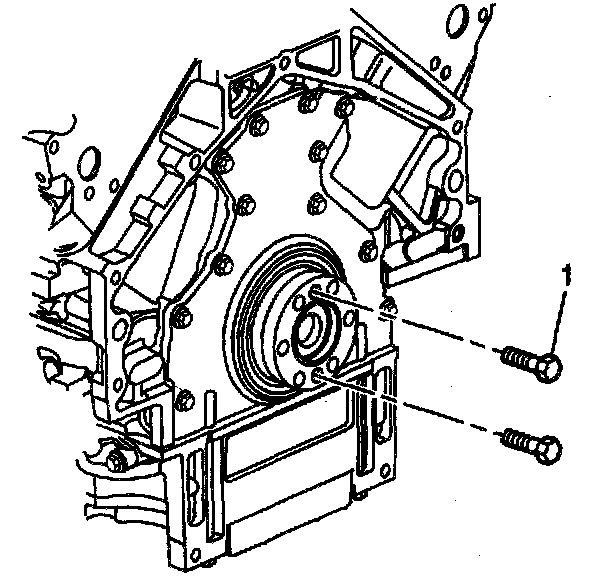 1