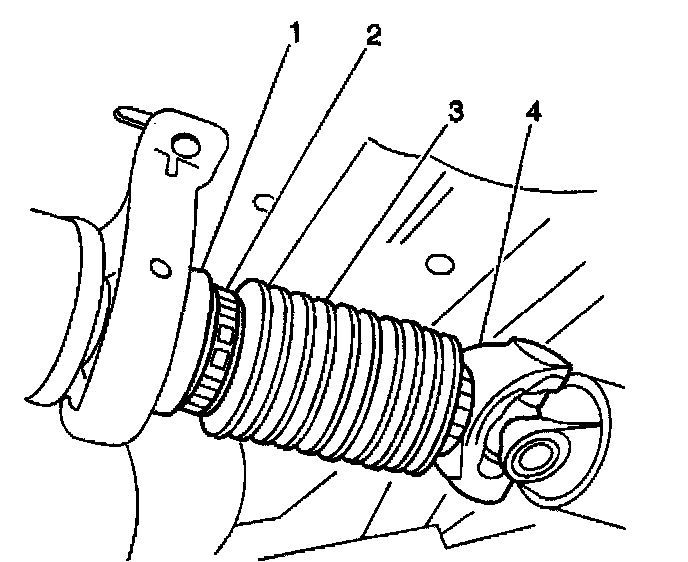 1
2
3
4