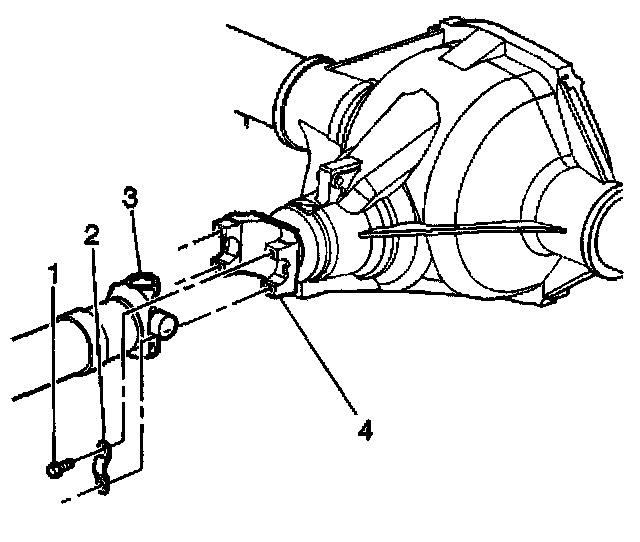 3
2
1
4