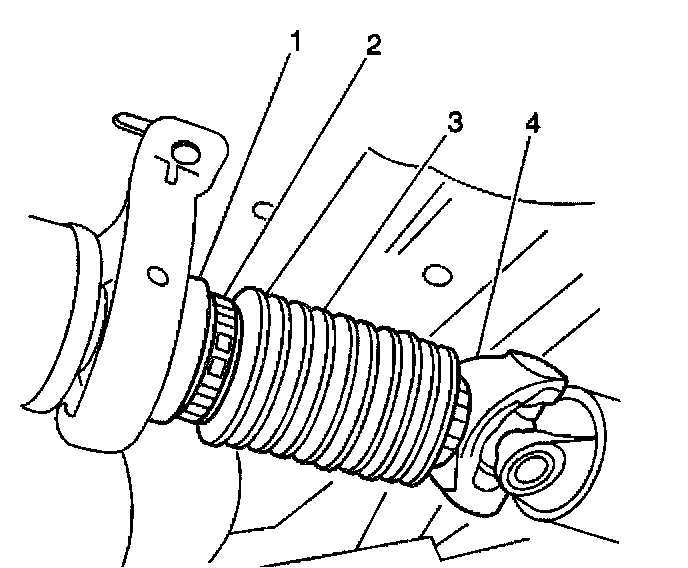 1
2
3
4