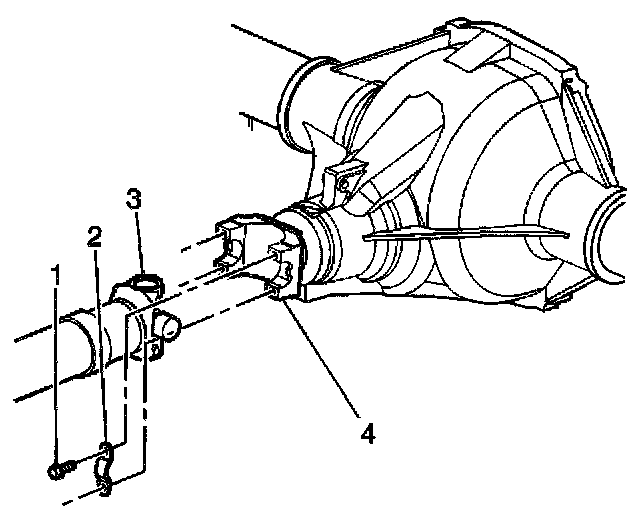 3
2
1
4