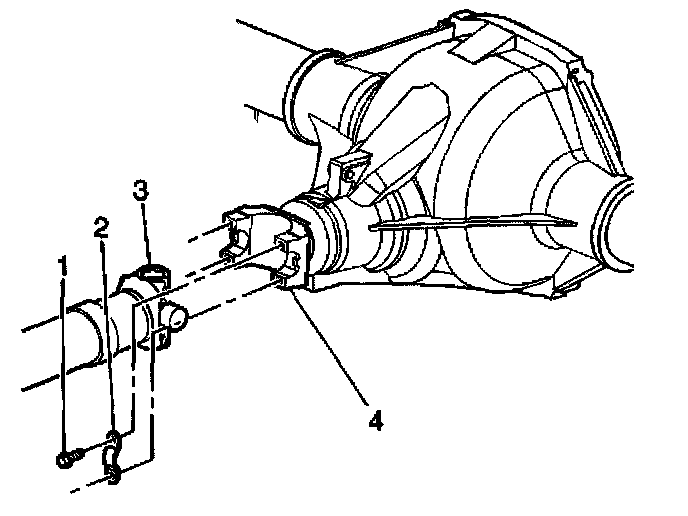 3
2
1
4