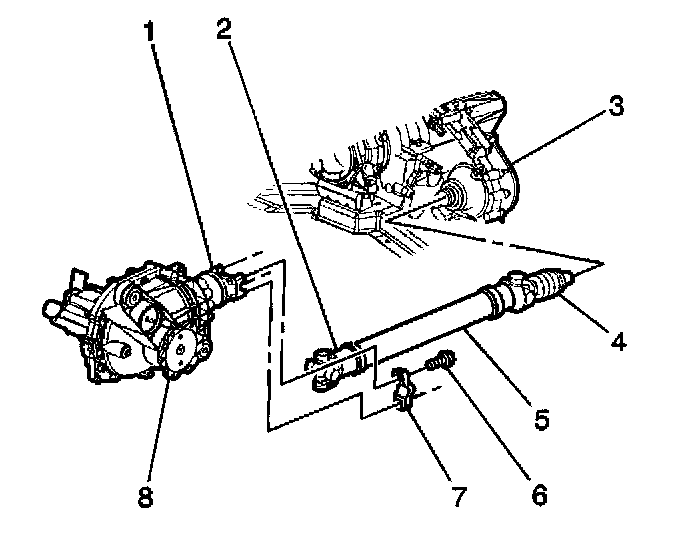 1
2
3
4
5
6
7
8