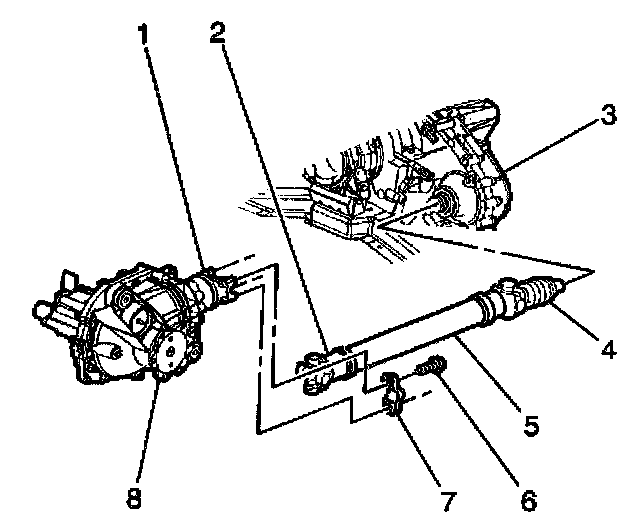 1
2
3
4
5
6
7
8