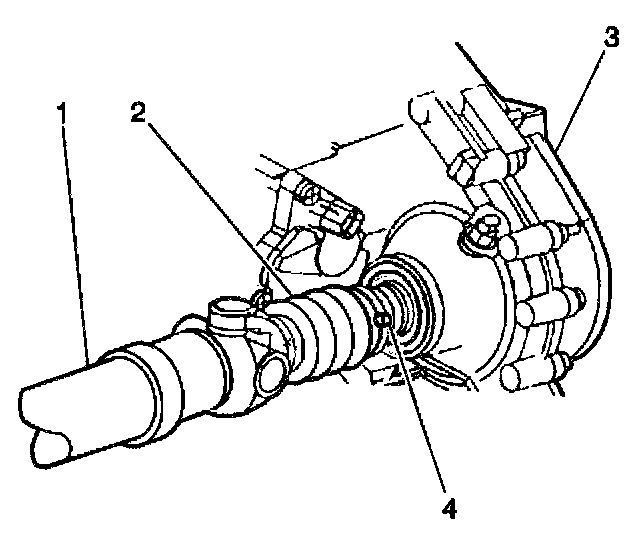 1
2
3
4