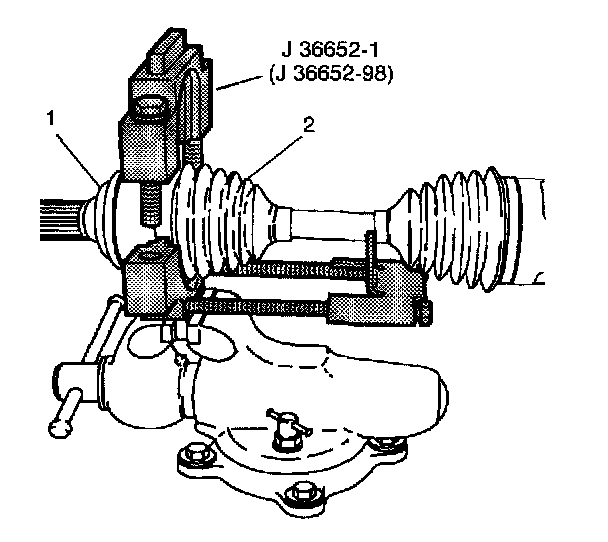 J 36652-1
(J 36652-98)

1

2