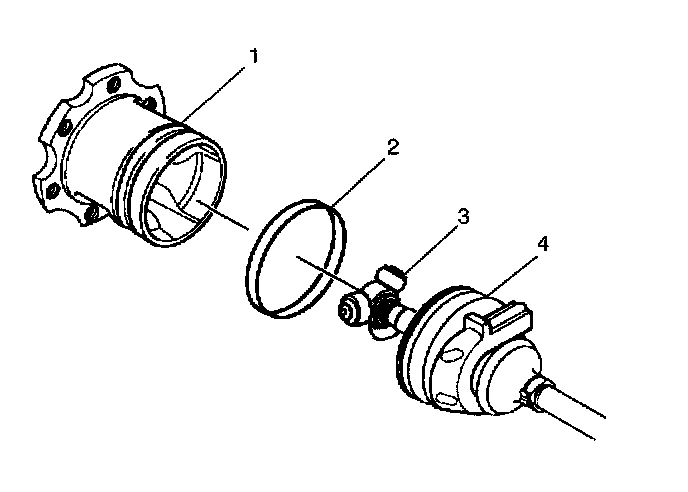 1
2
3
4