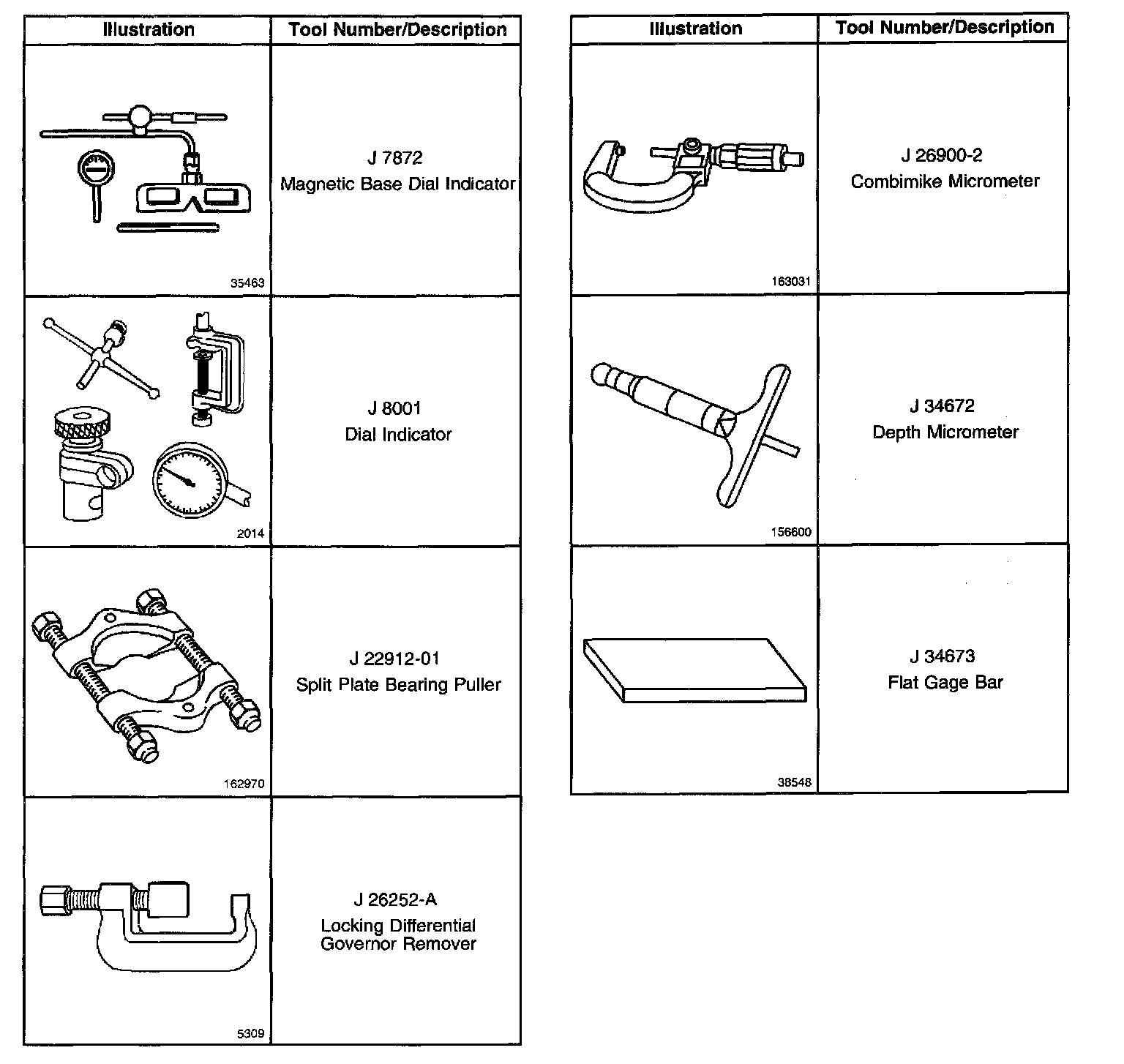 | Illustration | Tool Number/Description |
|---|---|
| 35463 | J 7872 Magnetic Base Dial Indicator |
| 2014 | J 8001 Dial Indicator |
| 162970 | J 22912-01 Split Plate Bearing Puller |
| 5309 | J 26252-A Locking Differential Governor Remover |

| Illustration | Tool Number/Description |
|---|---|
| 163031 | J 26900-2 Combimike Micrometer |
| 156600 | J 34672 Depth Micrometer |
| 38548 | J 34673 Flat Gage Bar |