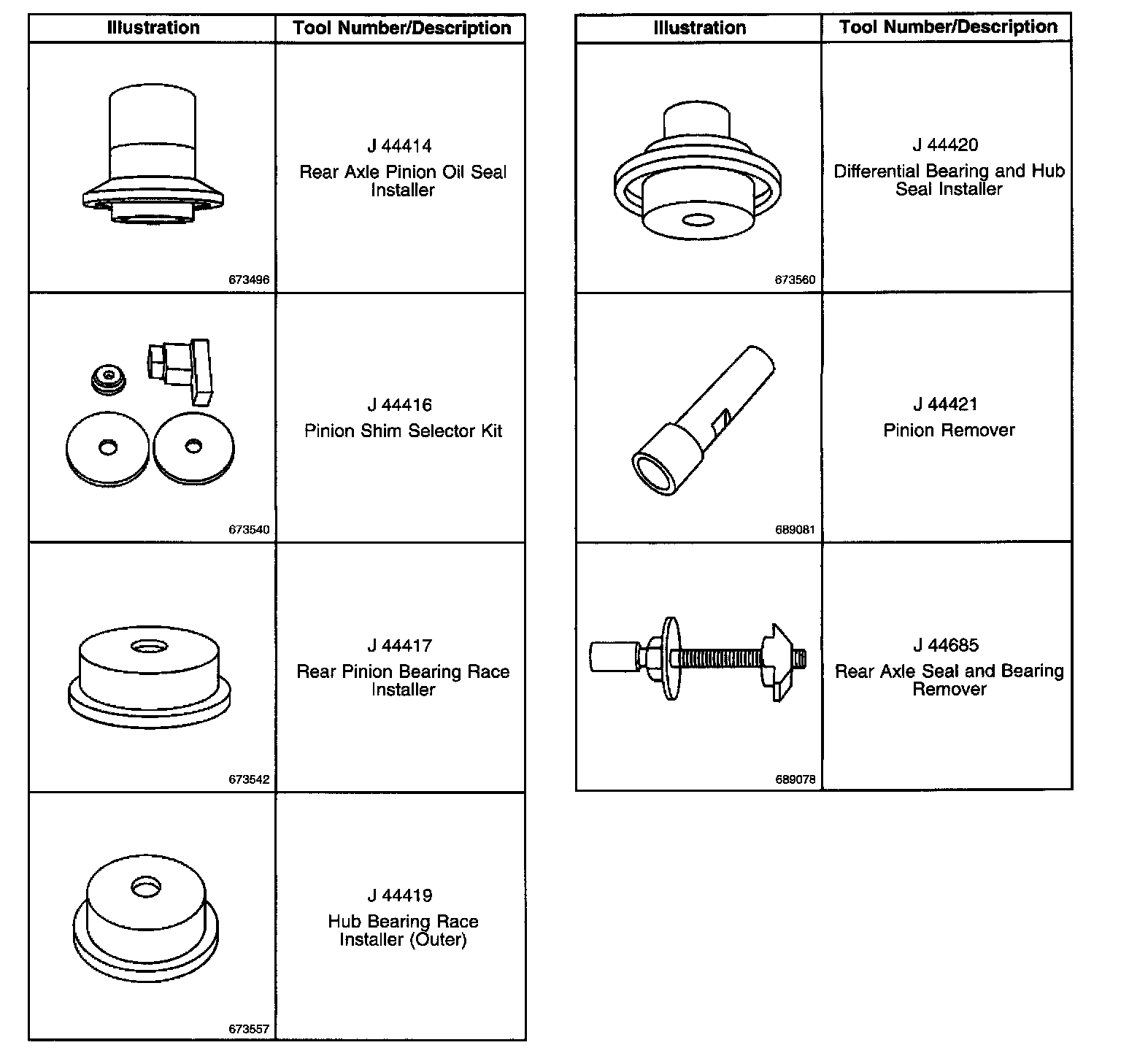 | Illustration | Tool Number/Description |
|---|---|
| 673496 | J 44414 Rear Axle Pinion Oil Seal Installer |
| 673540 | J 44416 Pinion Shim Selector Kit |
| 673542 | J 44417 Rear Pinion Bearing Race Installer |
| 673557 | J 44419 Hub Bearing Race Installer (Outer) |

| Illustration | Tool Number/Description |
|---|---|
| 673560 | J 44420 Differential Bearing and Hub Seal Installer |
| 689081 | J 44421 Pinion Remover |
| 689078 | J 44685 Rear Axle Seal and Bearing Remover |