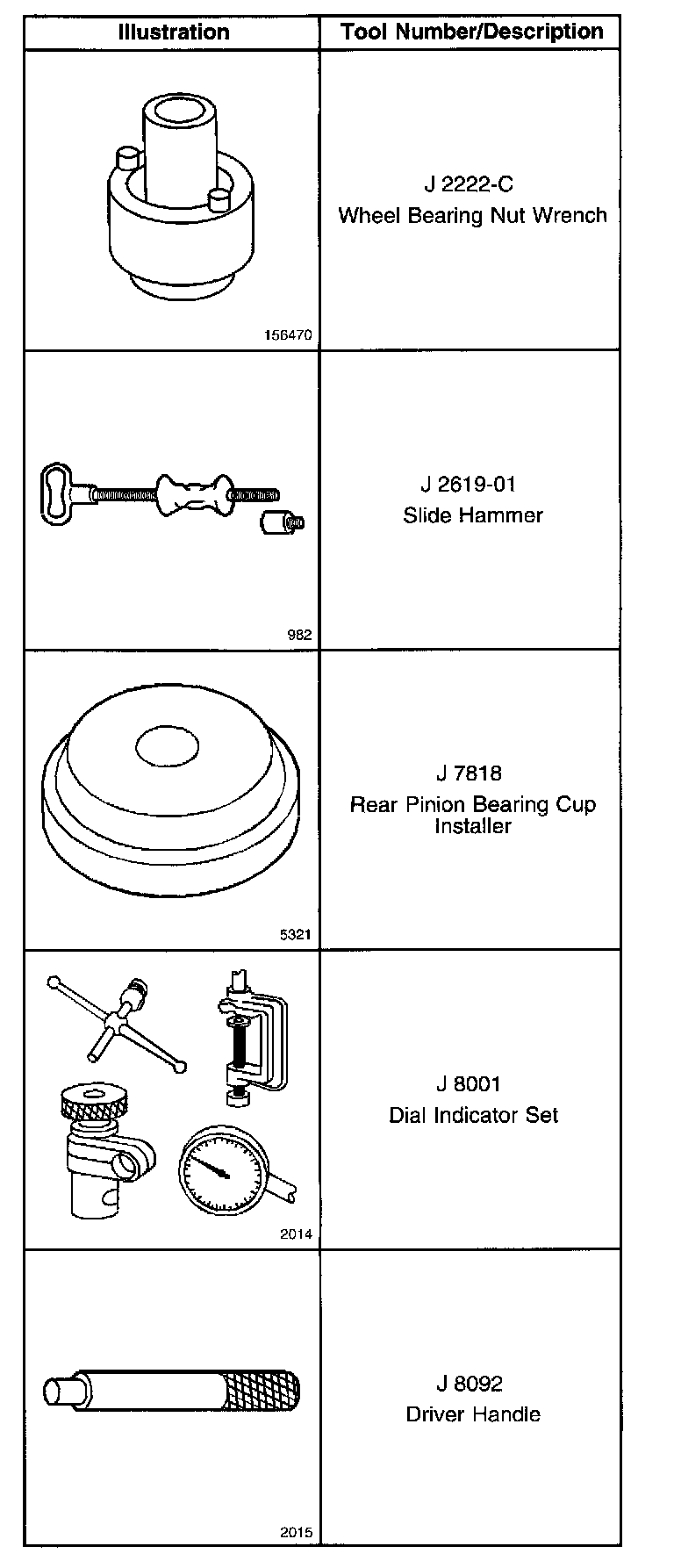 | Illustration | Tool Number/Description |
|---|---|
| 156470 | J 2222-C Wheel Bearing Nut Wrench |
| 982 | J 2619-01 Slide Hammer |
| 5321 | J 7818 Rear Pinion Bearing Cup Installer |
| 2014 | J 8001 Dial Indicator Set |
| 2015 | J 8092 Driver Handle |