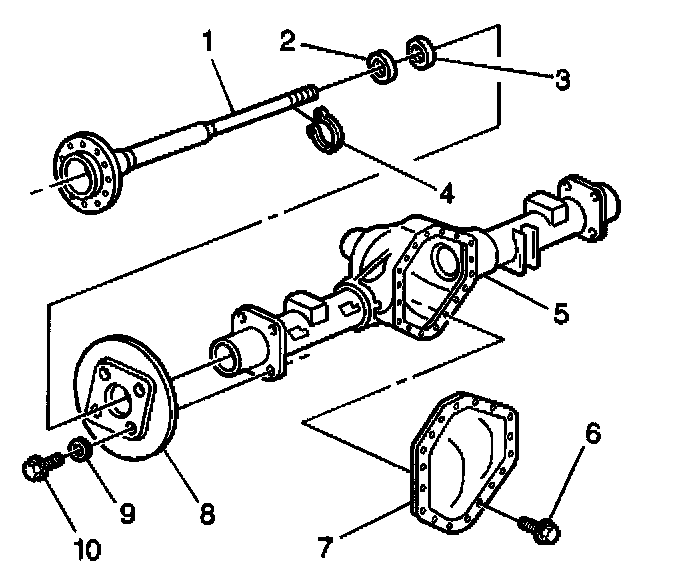 1
2
3
4
5
6
7
8
9
10