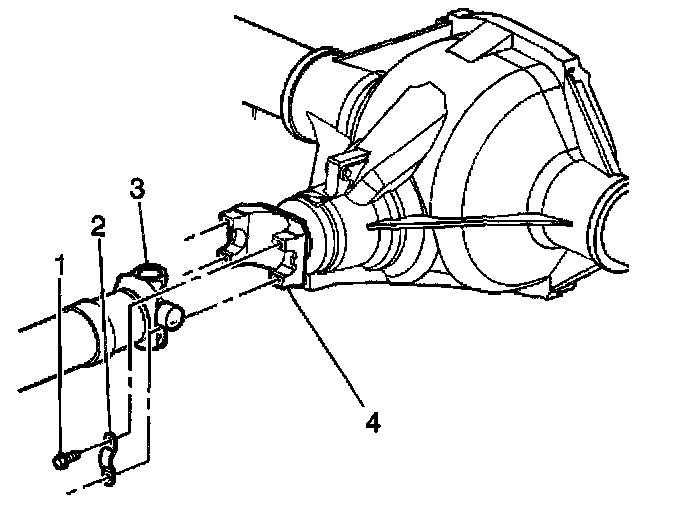 3
2
1
4