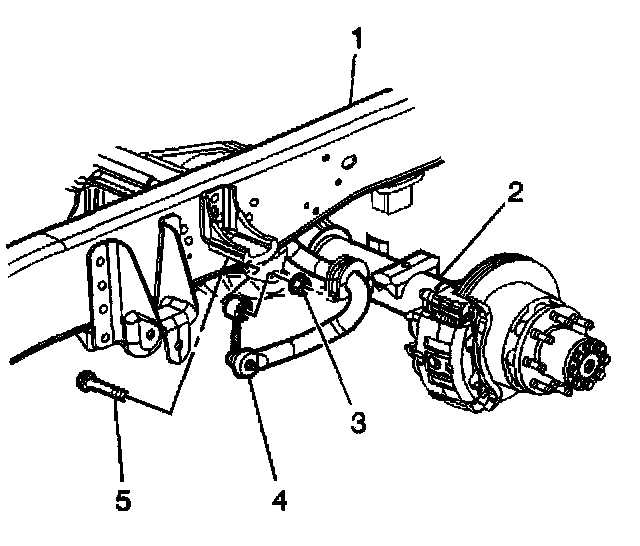 1
2
3
5
4