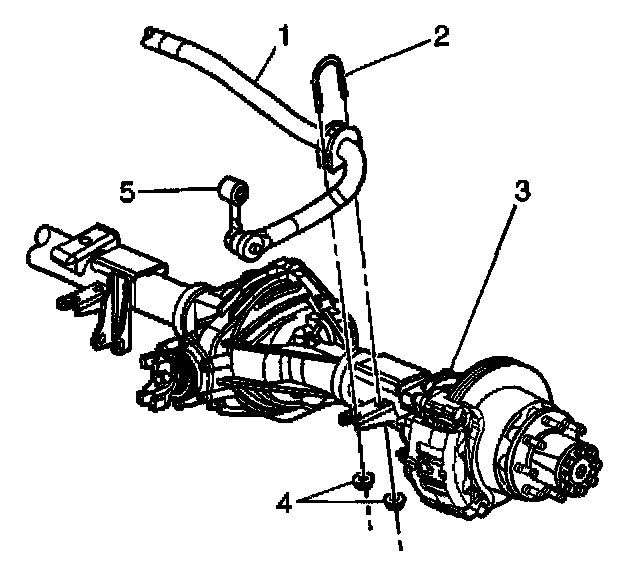 1
2
5
3
4