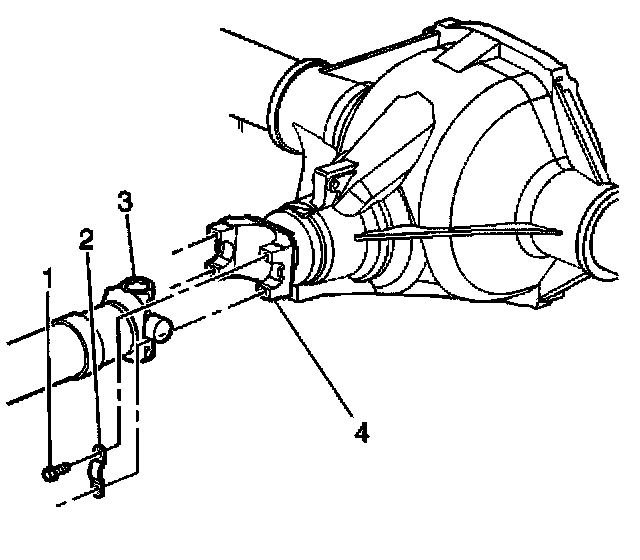 3
2
1
4