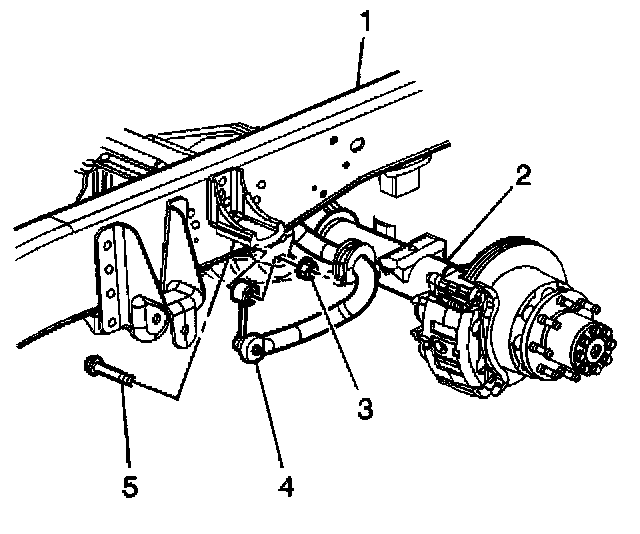 1
2
3
4
5