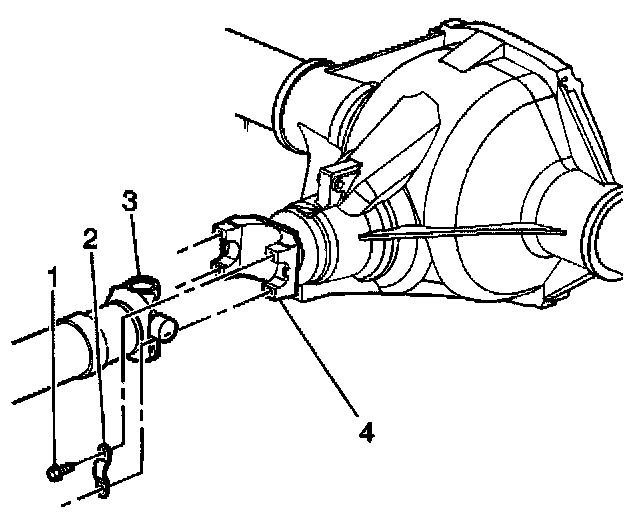 3
2
1
4