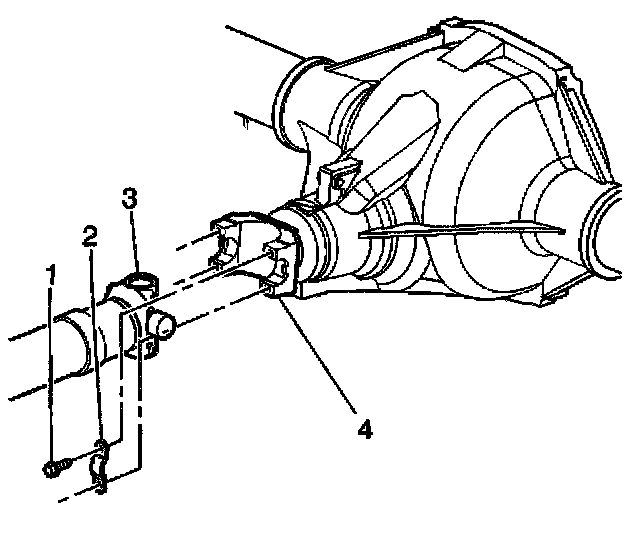 3
2
1
4