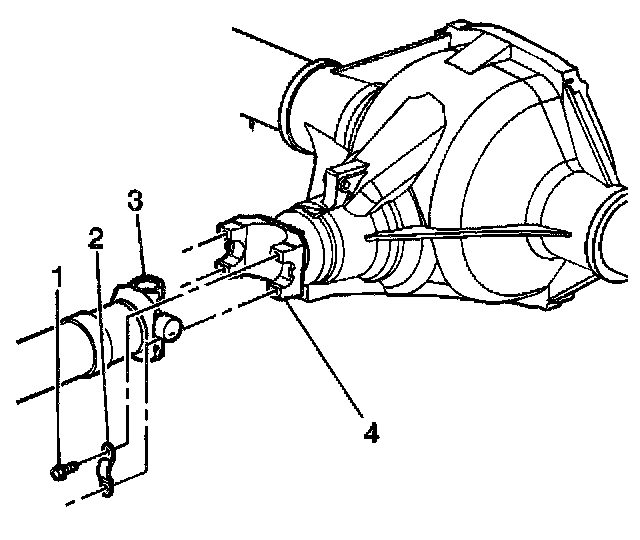 3
2
1
4