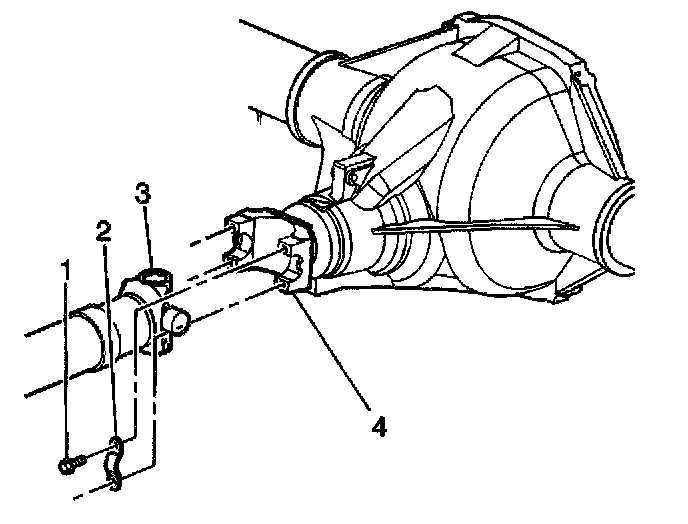 3
2
1
4