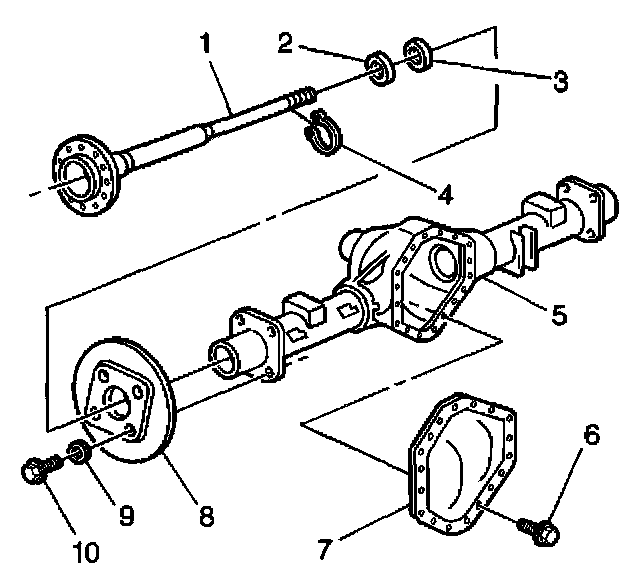 1
2
3
4
5
6
7
8
9
10