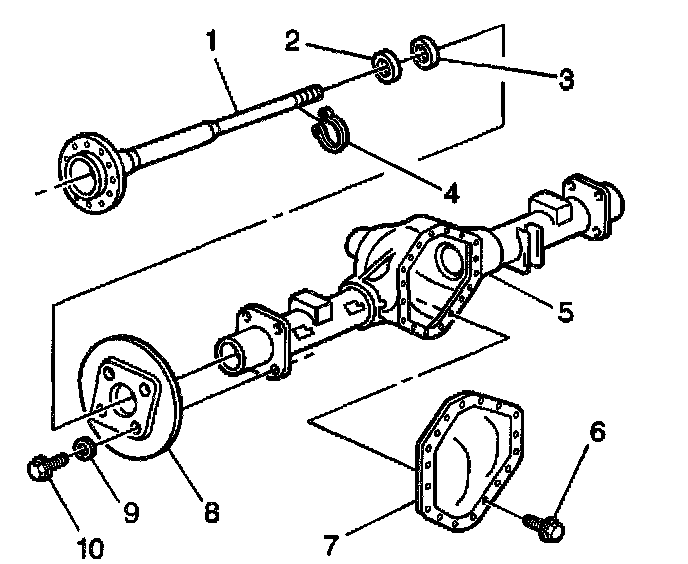 1
2
3
4
5
6
7
8
9
10