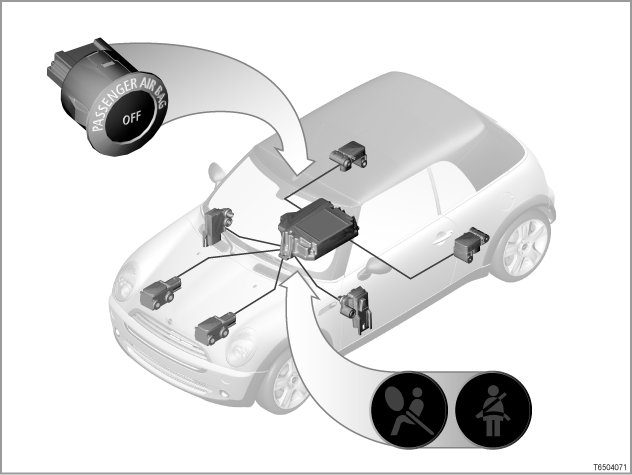 PASSENGER AIR BAG
OFF
T6504071