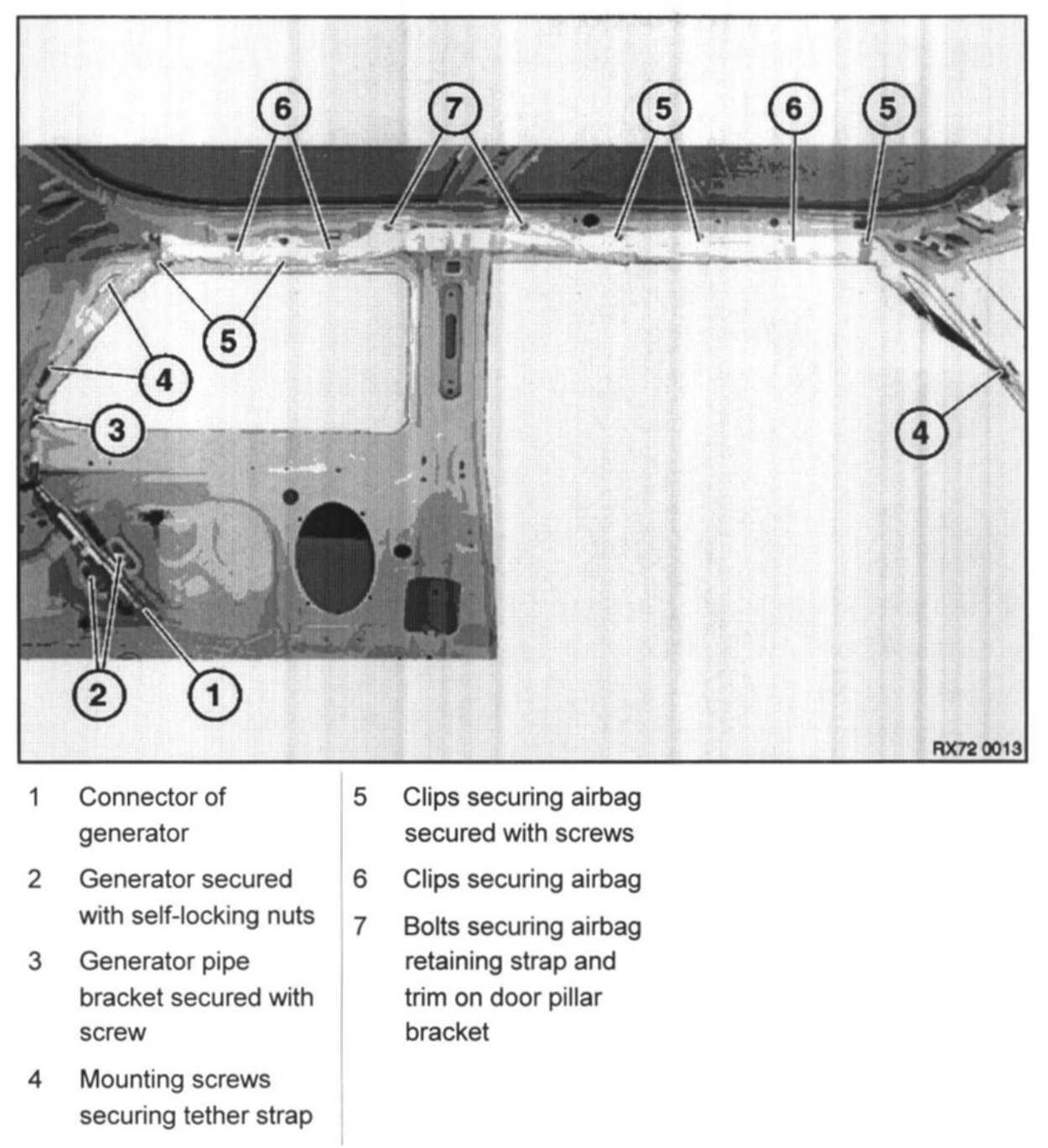 6
7
5
6
5
5
4
3
4
2
1
RX72 0013

1 Connector of generator

2 Generator secured with self-locking nuts

3 Generator pipe bracket secured with screw

4 Mounting screws securing tether strap

5 Clips securing airbag secured with screws

6 Clips securing airbag

7 Bolts securing airbag retaining strap and trim on door pillar bracket