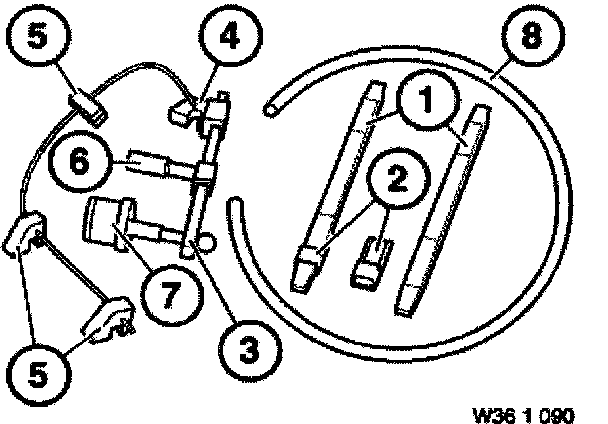 5
4
8
1
6
2
7
3
5
W36 1 090