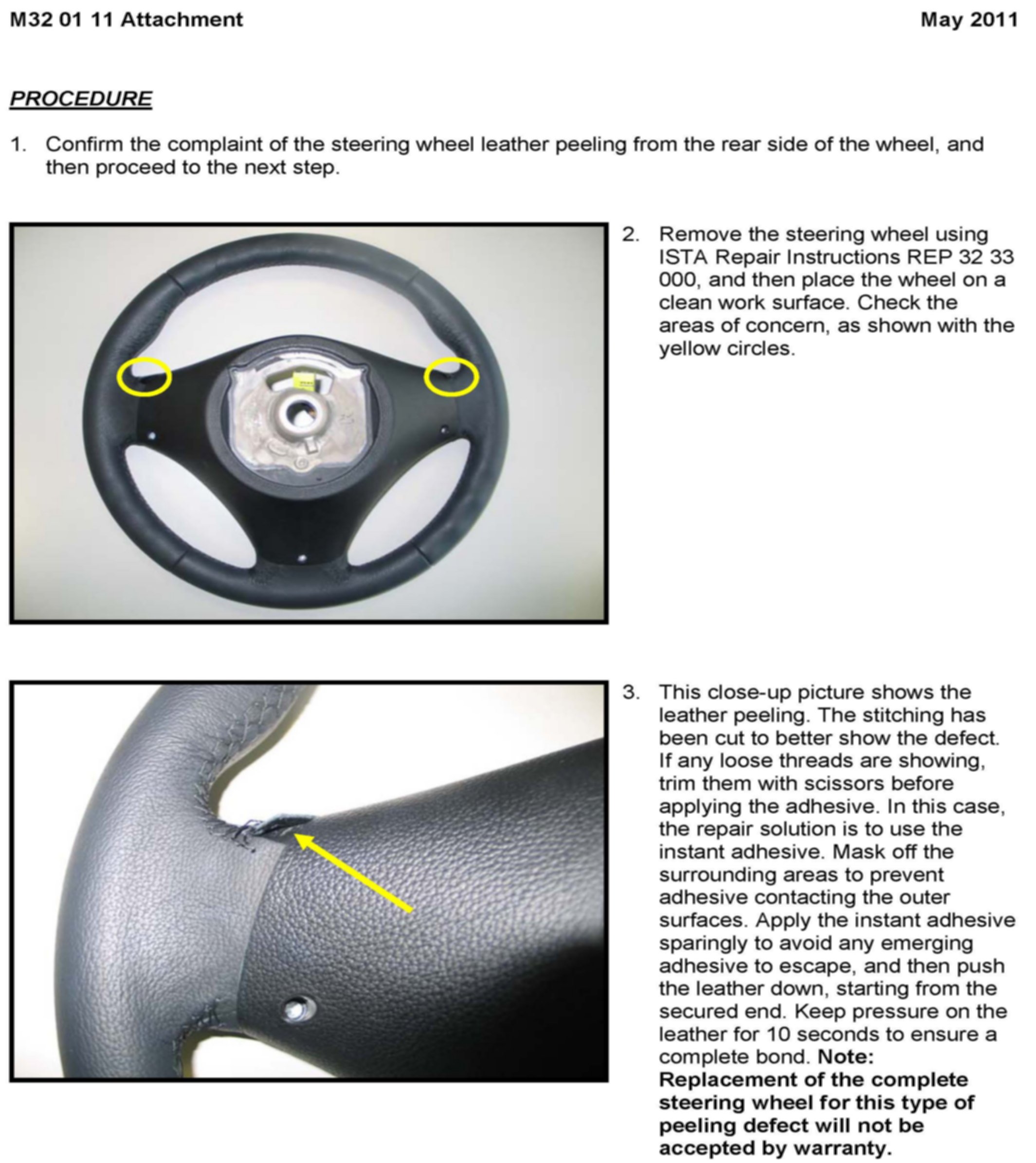 M32 01 11 Attachment

May 2011

PROCEDURE

1. Confirm the complaint of the steering wheel leather peeling from the rear side of the wheel, and then proceed to the next step.

2. Remove the steering wheel using ISTA Repair Instructions REP 32 33 000, and then place the wheel on a clean work surface. Check the areas of concern, as shown with the yellow circles.

3. This close-up picture shows the leather peeling. The stitching has been cut to better show the defect. If any loose threads are showing, trim them with scissors before applying the adhesive. In this case, the repair solution is to use the instant adhesive. Mask off the surrounding areas to prevent adhesive contacting the outer surfaces. Apply the instant adhesive sparingly to avoid any emerging adhesive to escape, and then push the leather down, starting from the secured end. Keep pressure on the leather for 10 seconds to ensure a complete bond. Note: Replacement of the complete steering wheel for this type of peeling defect will not be accepted by warranty.