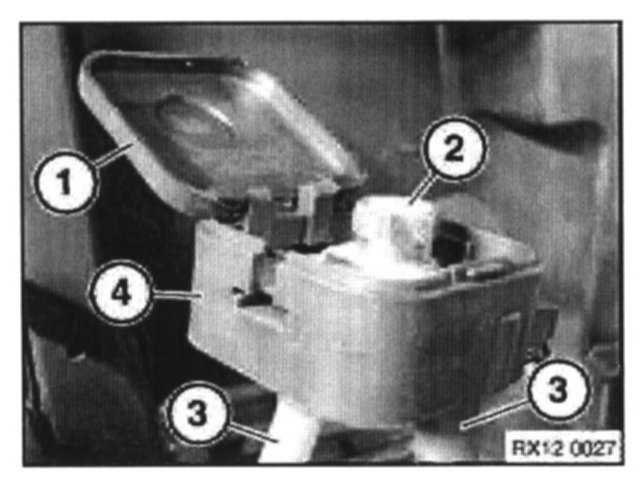 1
2
4
3
3
RX12 0027