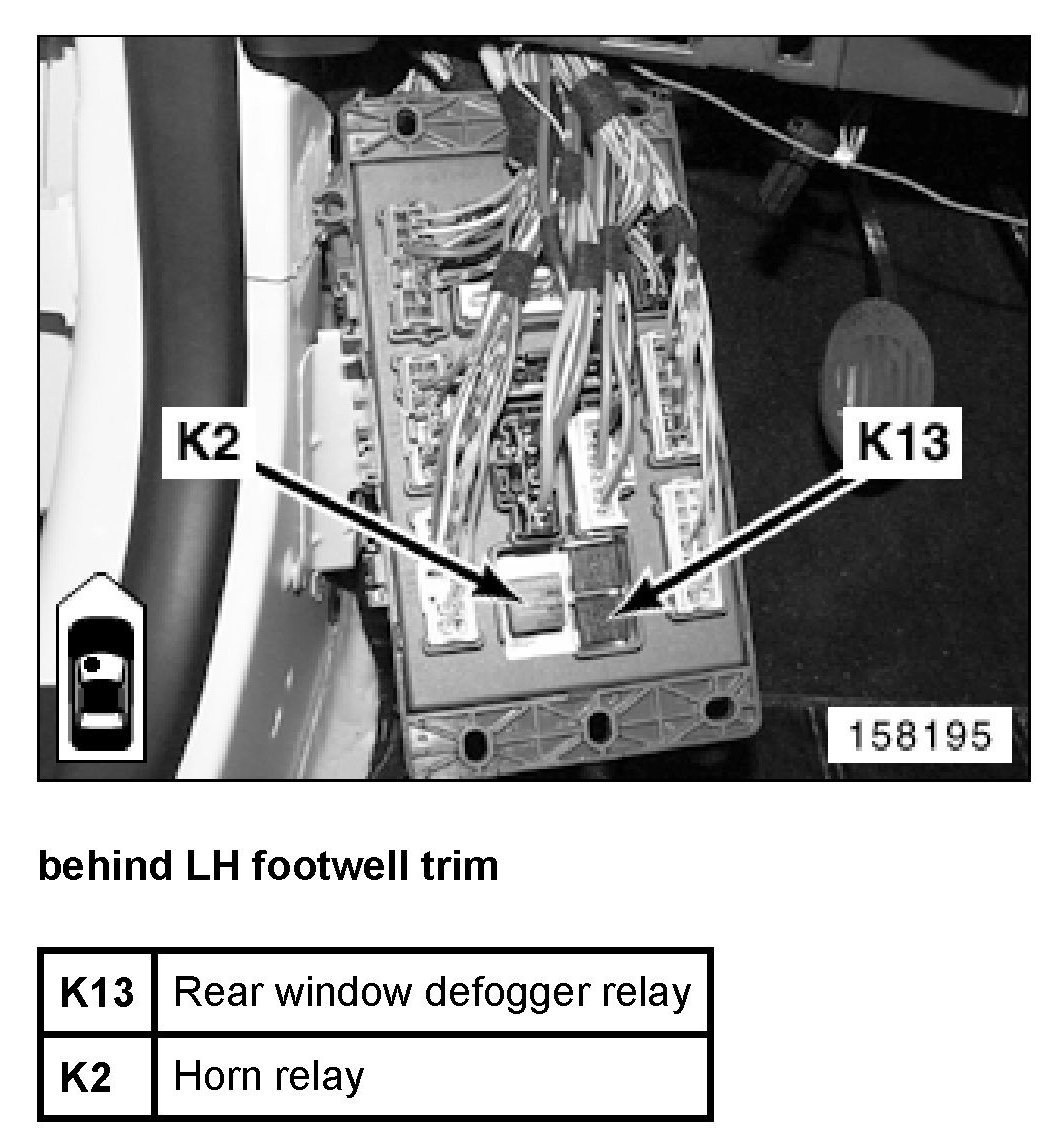 K2

K13

158195

behind LH footwell trim

| K13 | Rear window defogger relay |
|---|---|
| K2 | Horn relay |