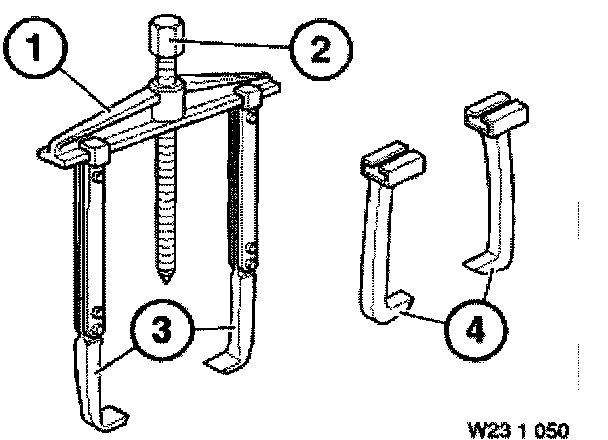 1
2
3
4
W23 1 050