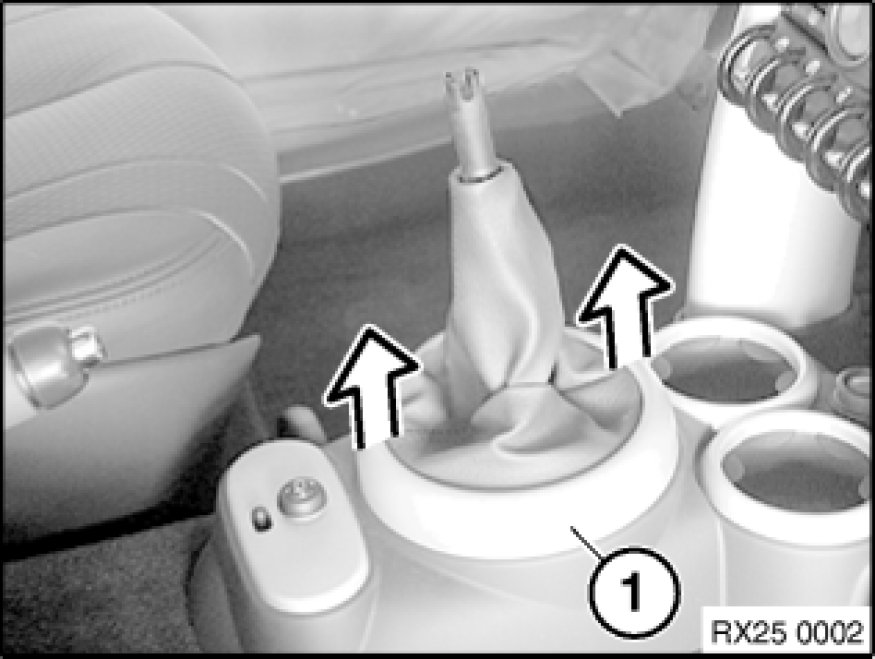 1

RX25 0002